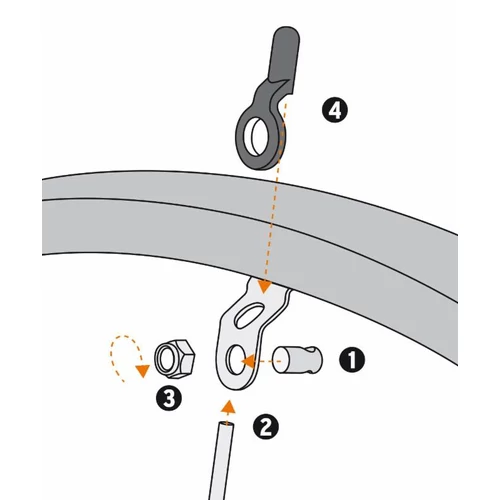 4

1

3

2