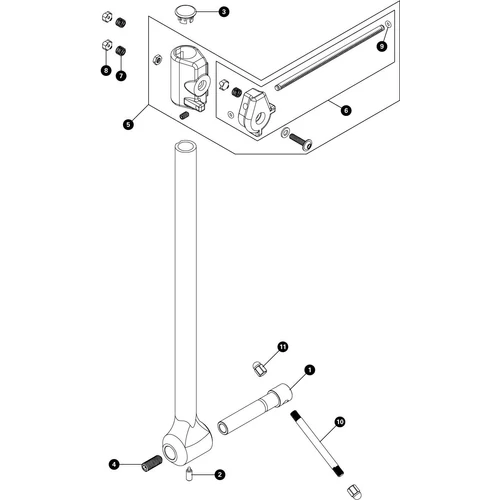 3
9
8
7
6
5
11
1
10
4
2