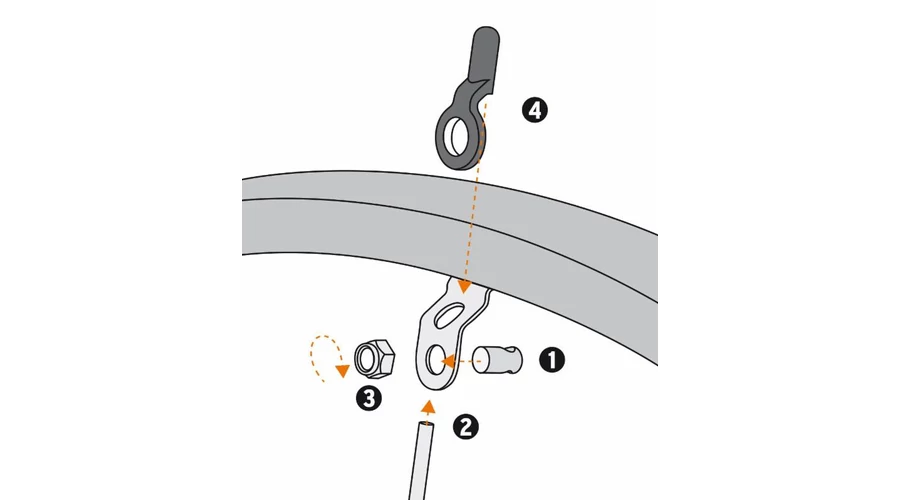 4

1

3

2