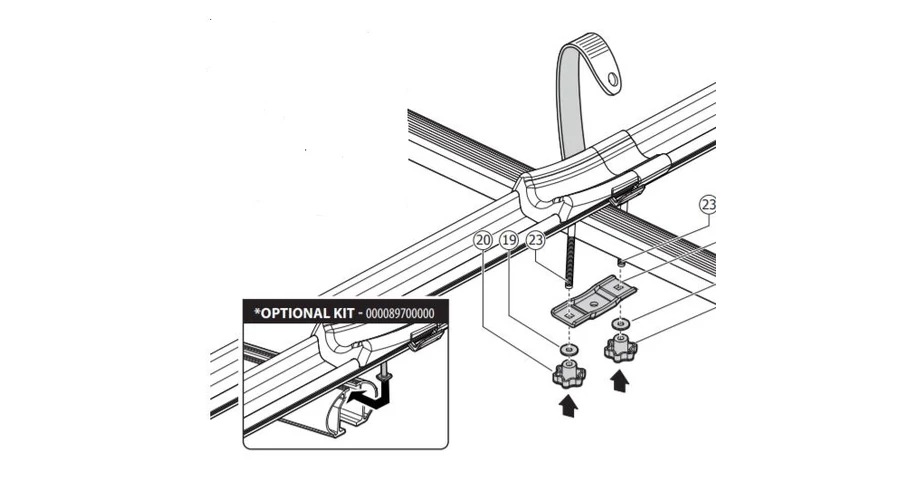 23
20
19
23
*OPTIONAL KIT - 000089700000