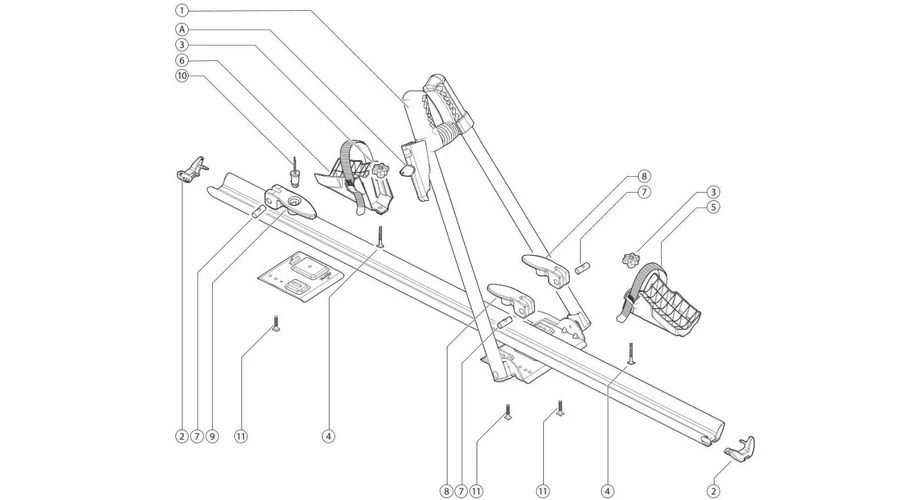 1
A
3
6
10
8
7
3
5
2
7
9
11
4
8
7
11
11
4
2