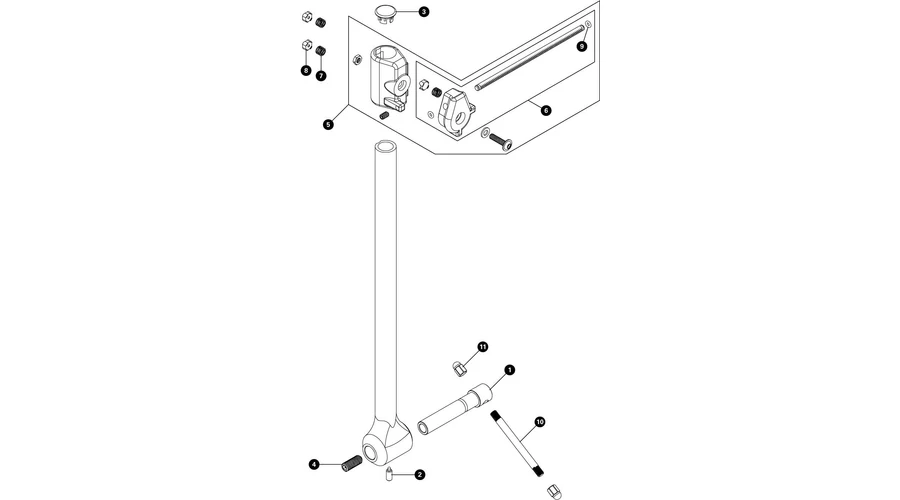 3
9
8
7
6
5
11
1
10
4
2