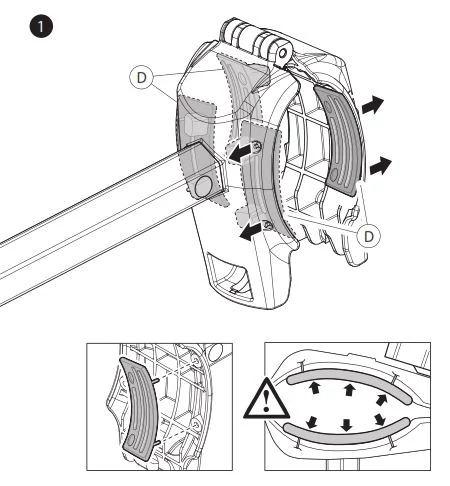 1

D

D

!