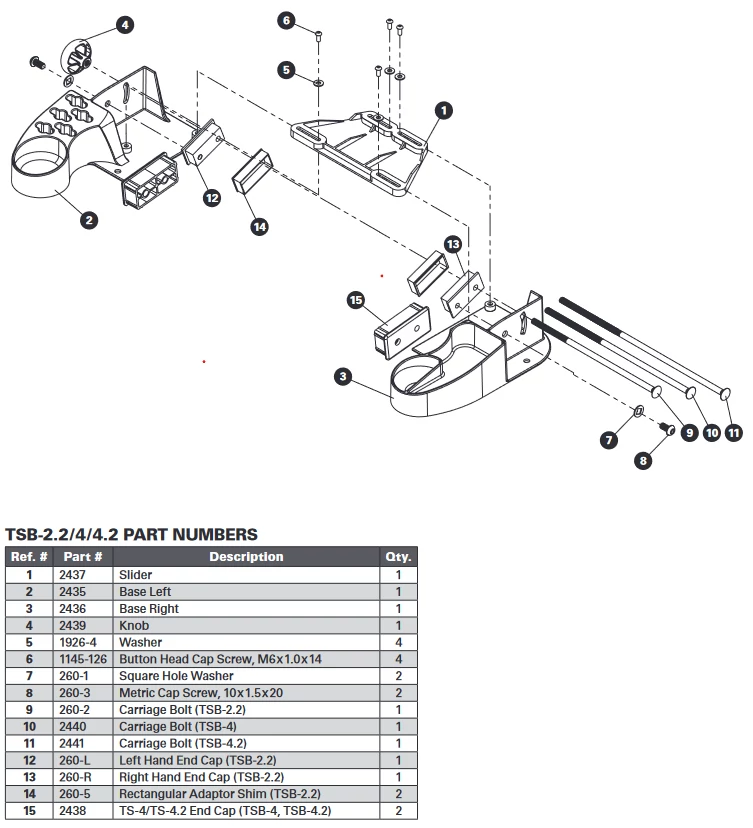 4
6
5
1
2
12
14
13
15
3
7
8
9
10
11

TSB-2.2/4/4.2 PART NUMBERS

| Ref. # | Part # | Description | Qty. |
|---|---|---|---|
| 1 | 2437 | Slider | 1 |
| 2 | 2435 | Base Left | 1 |
| 3 | 2436 | Base Right | 1 |
| 4 | 2439 | Knob | 1 |
| 5 | 1926-4 | Washer | 4 |
| 6 | 1145-126 | Button Head Cap Screw, M6x1.0x14 | 4 |
| 7 | 260-1 | Square Hole Washer | 2 |
| 8 | 260-3 | Metric Cap Screw, 10x1.5x20 | 2 |
| 9 | 260-2 | Carriage Bolt (TSB-2.2) | 1 |
| 10 | 2440 | Carriage Bolt (TSB-4) | 1 |
| 11 | 2441 | Carriage Bolt (TSB-4.2) | 1 |
| 12 | 260-L | Left Hand End Cap (TSB-2.2) | 1 |
| 13 | 260-R | Right Hand End Cap (TSB-2.2) | 1 |
| 14 | 260-5 | Rectangular Adaptor Shim (TSB-2.2) | 2 |
| 15 | 2438 | TS-4/TS-4.2 End Cap (TSB-4, TSB-4.2) | 2 |