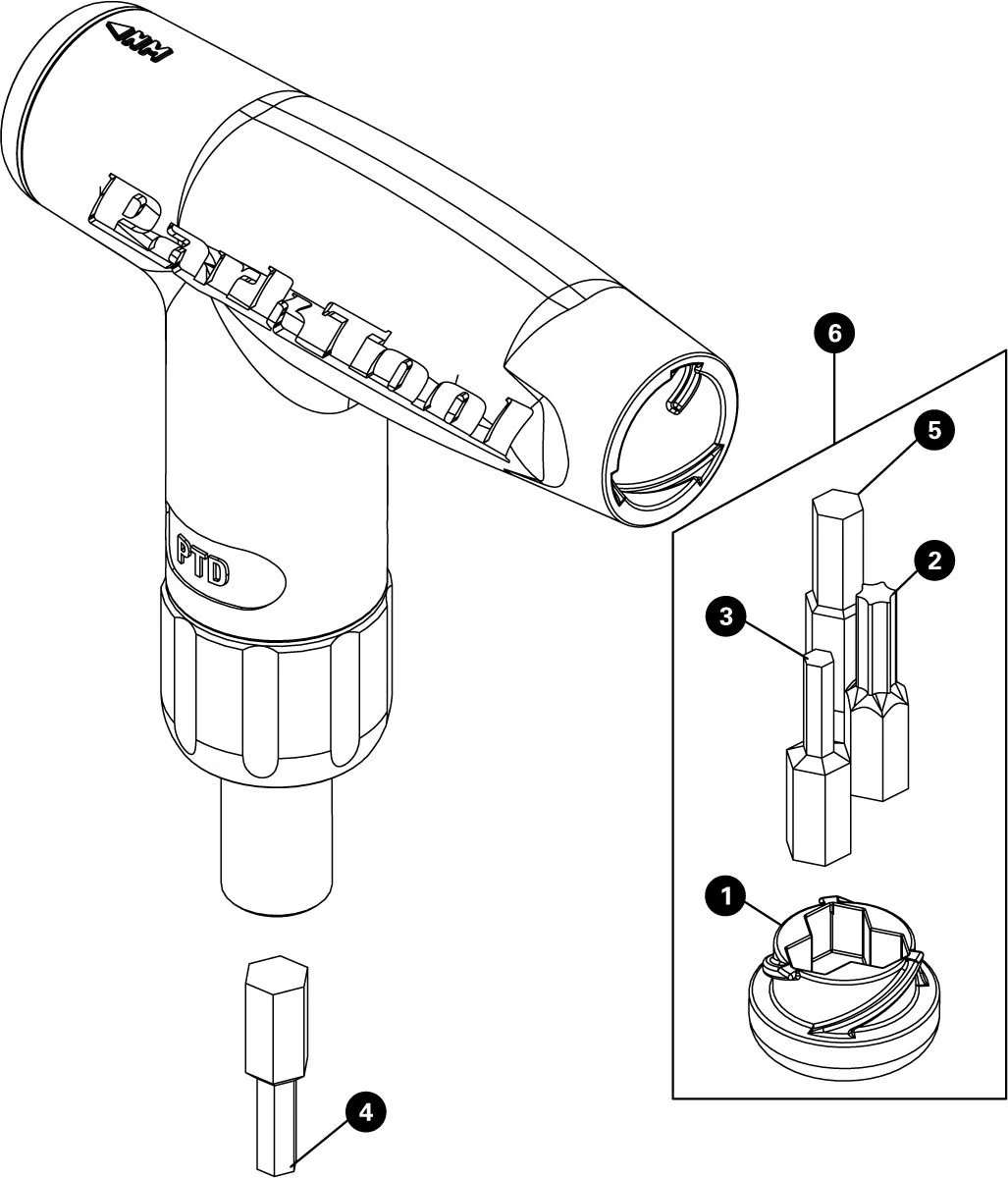 NM

ParkTool

PTD

6

5

2

3

1

4