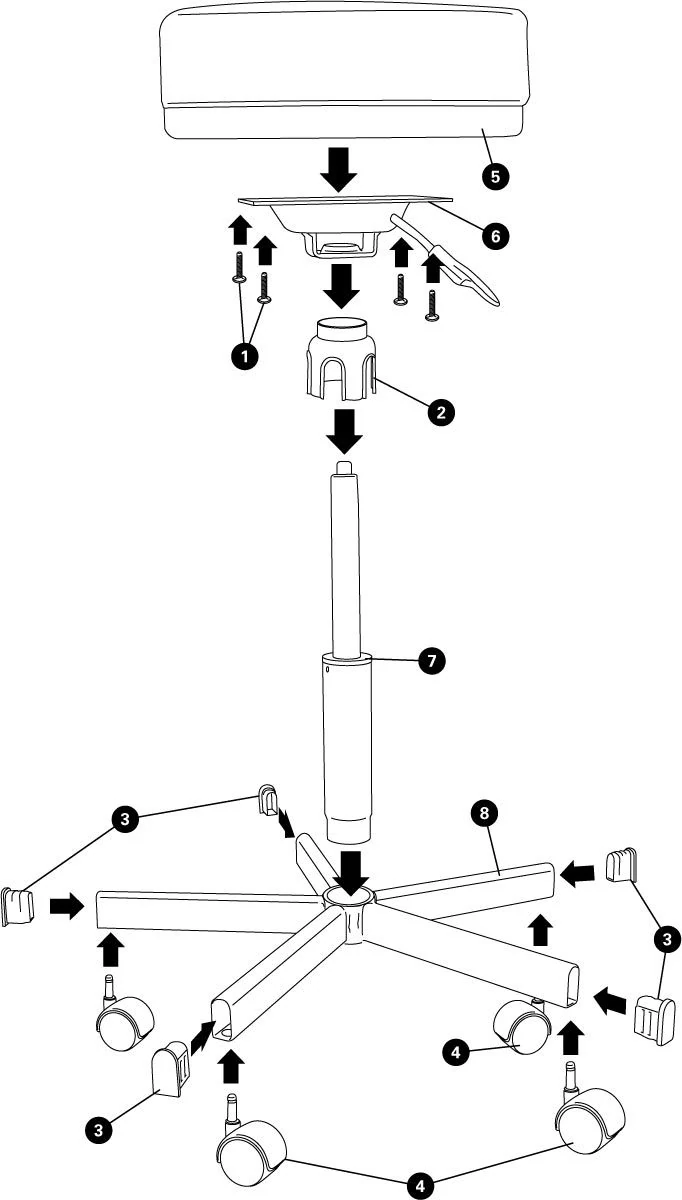 5
6
1
2
7
3
8
3
4
3
4